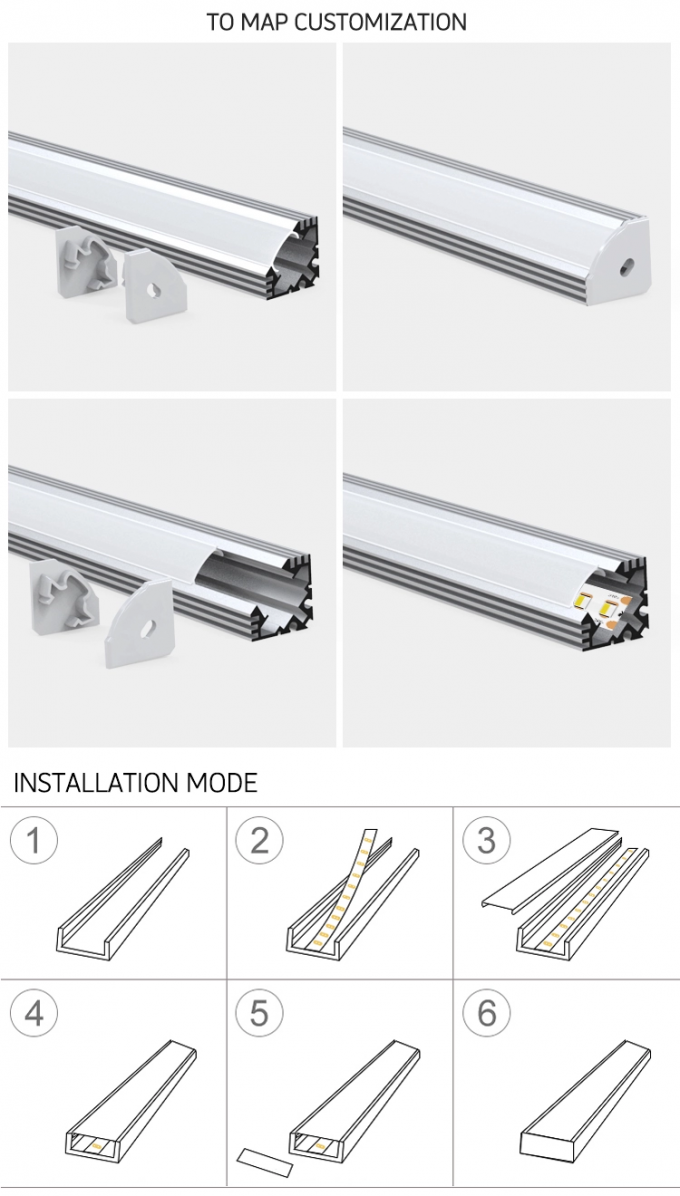 TO MAP CUSTOMIZATION

INSTALLATION MODE

1

2

3

4

5

6